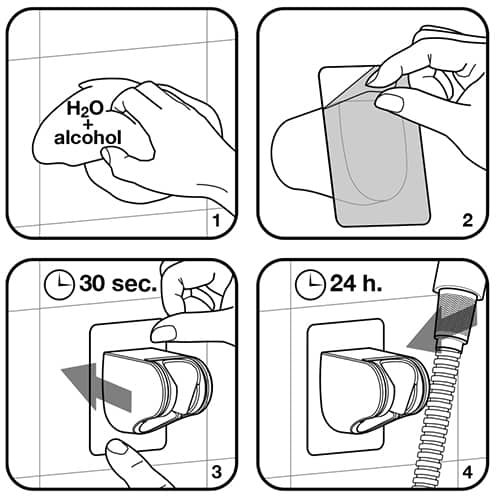 $H_2O$
+
alcohol

1

2

30 sec.

3

24 h.

4