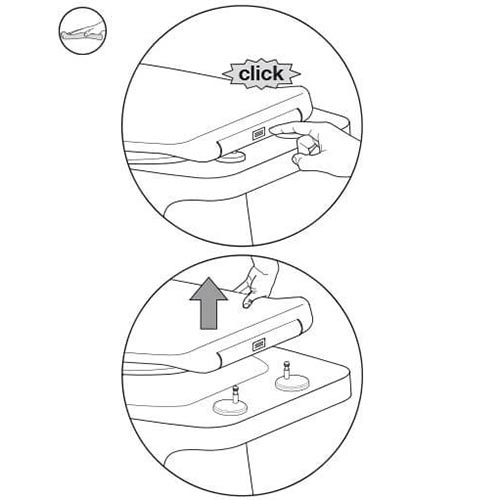 click